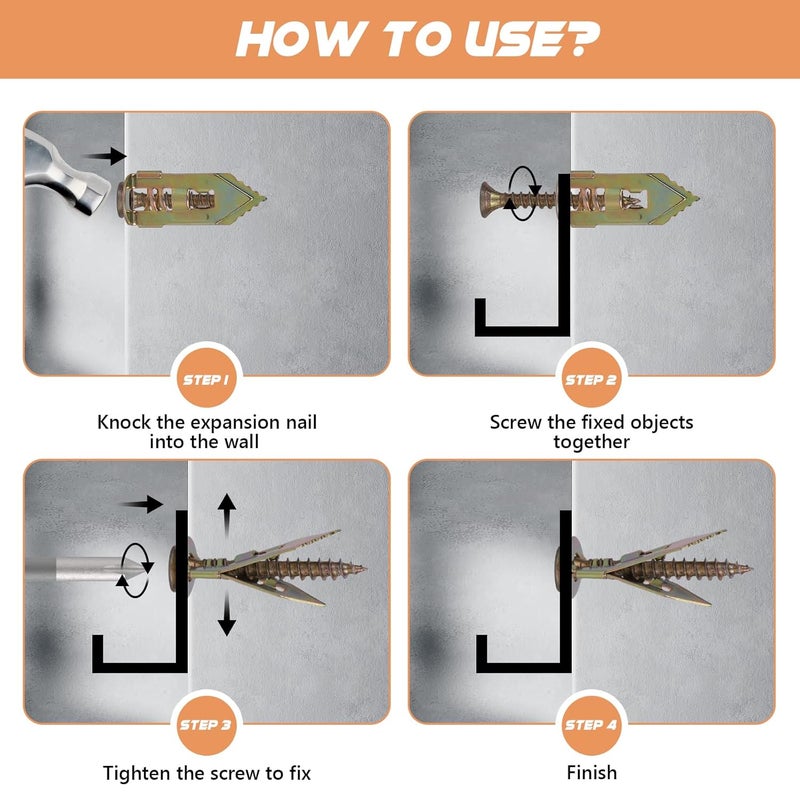 HOW TO USE?

STEP 1

Knock the expansion nail into the wall

STEP 2

Screw the fixed objects together

STEP 3

Tighten the screw to fix

STEP 4

Finish